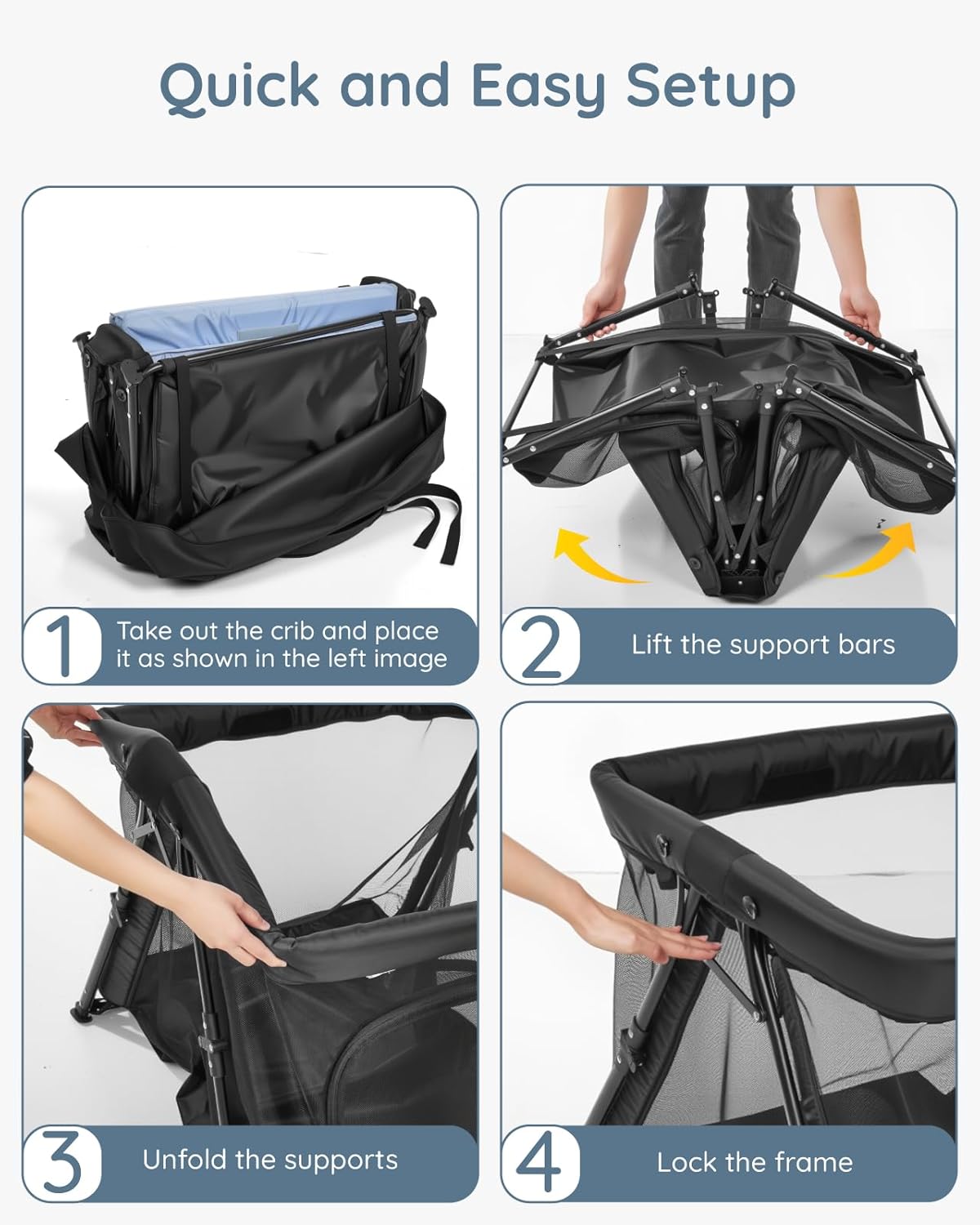 Quick and Easy Setup

1 Take out the crib and place it as shown in the left image

2 Lift the support bars

3 Unfold the supports

4 Lock the frame